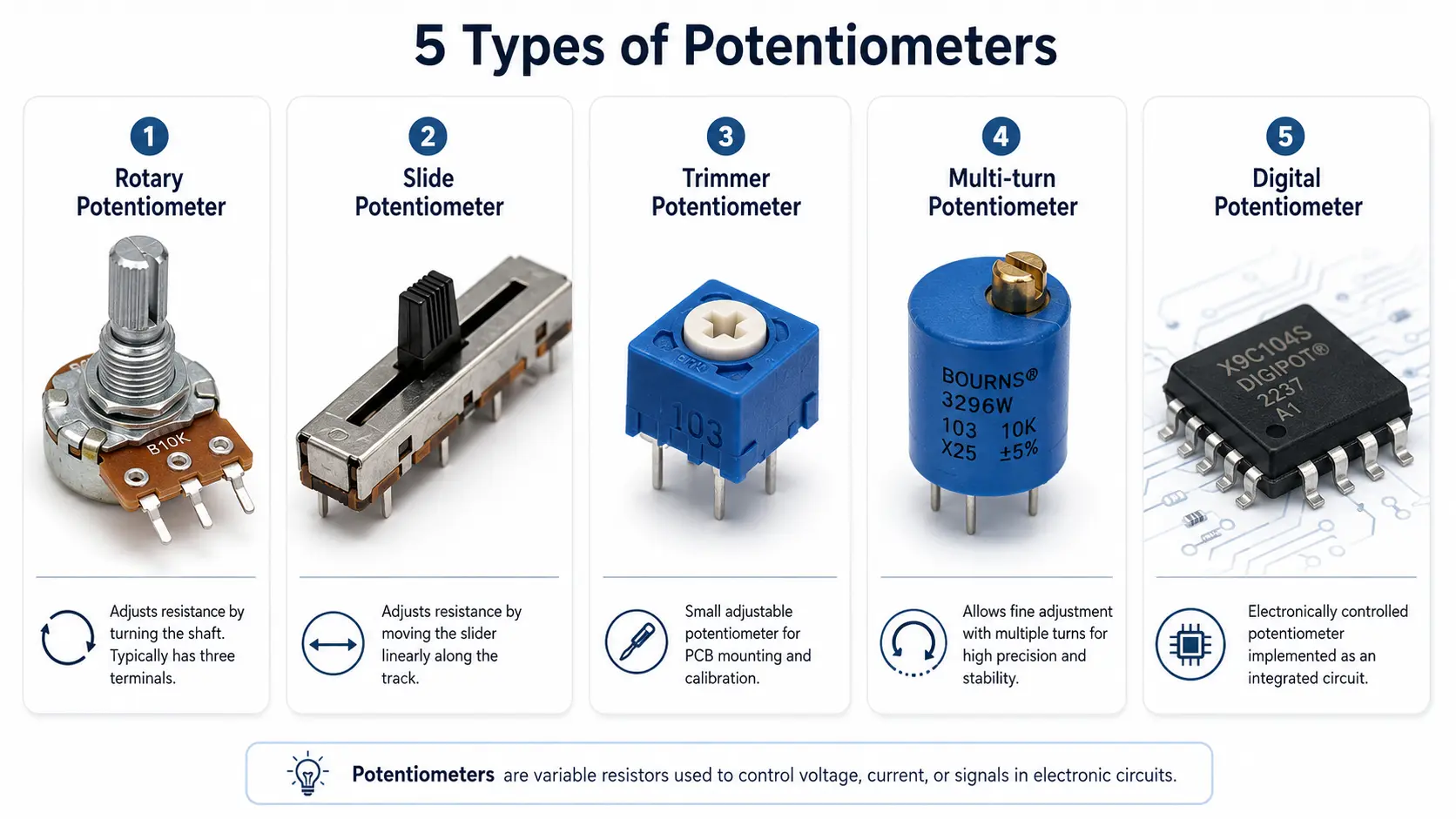 5 Types of Potentiometers

1
Rotary Potentiometer

B10K

Adjusts resistance by turning the shaft. Typically has three terminals.

2
Slide Potentiometer

Adjusts resistance by moving the slider linearly along the track.

3
Trimmer Potentiometer

103

Small adjustable potentiometer for PCB mounting and calibration.

4
Multi-turn Potentiometer

BOURNS®
3296W
103 10K
X25 ±5%

Allows fine adjustment with multiple turns for high precision and stability.

5
Digital Potentiometer

X9C104S
DIGIPOT®
2237
A1

Electronically controlled potentiometer implemented as an integrated circuit.

Potentiometers are variable resistors used to control voltage, current, or signals in electronic circuits.