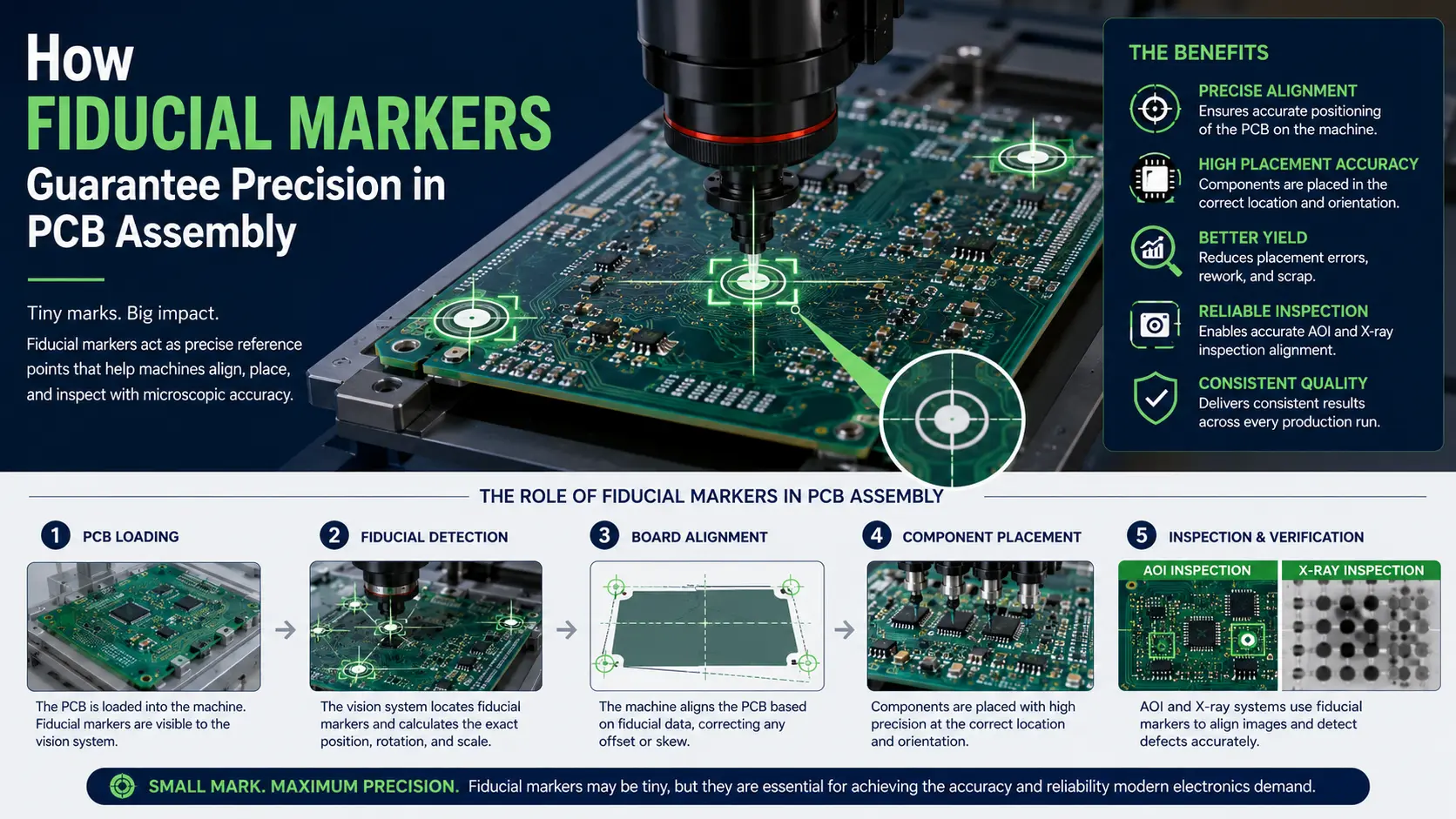 How
FIDUCIAL MARKERS
Guarantee Precision in PCB Assembly

Tiny marks. Big impact.

Fiducial markers act as precise reference points that help machines align, place, and inspect with microscopic accuracy.

THE BENEFITS

PRECISE ALIGNMENT
Ensures accurate positioning of the PCB on the machine.

HIGH PLACEMENT ACCURACY
Components are placed in the correct location and orientation.

BETTER YIELD
Reduces placement errors, rework, and scrap.

RELIABLE INSPECTION
Enables accurate AOI and X-ray inspection alignment.

CONSISTENT QUALITY
Delivers consistent results across every production run.

THE ROLE OF FIDUCIAL MARKERS IN PCB ASSEMBLY

1 PCB LOADING
The PCB is loaded into the machine. Fiducial markers are visible to the vision system.

2 FIDUCIAL DETECTION
The vision system locates fiducial markers and calculates the exact position, rotation, and scale.

3 BOARD ALIGNMENT
The machine aligns the PCB based on fiducial data, correcting any offset or skew.

4 COMPONENT PLACEMENT
Components are placed with high precision at the correct location and orientation.

5 INSPECTION & VERIFICATION
AOI INSPECTION
X-RAY INSPECTION
AOI and X-ray systems use fiducial markers to align images and detect defects accurately.

SMALL MARK. MAXIMUM PRECISION. Fiducial markers may be tiny, but they are essential for achieving the accuracy and reliability modern electronics demand.